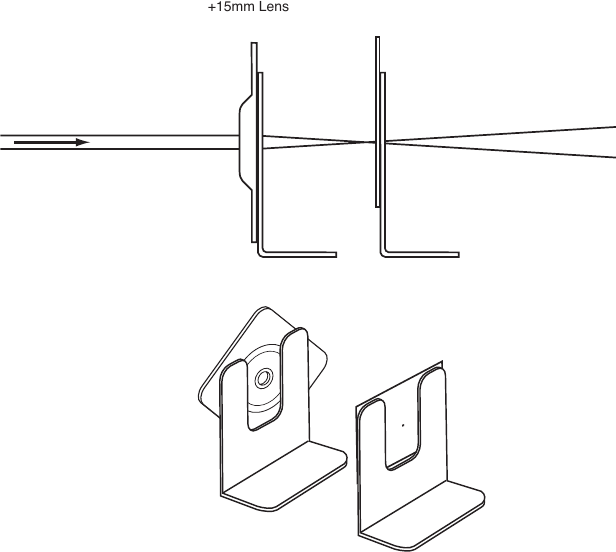 +15mm Lens